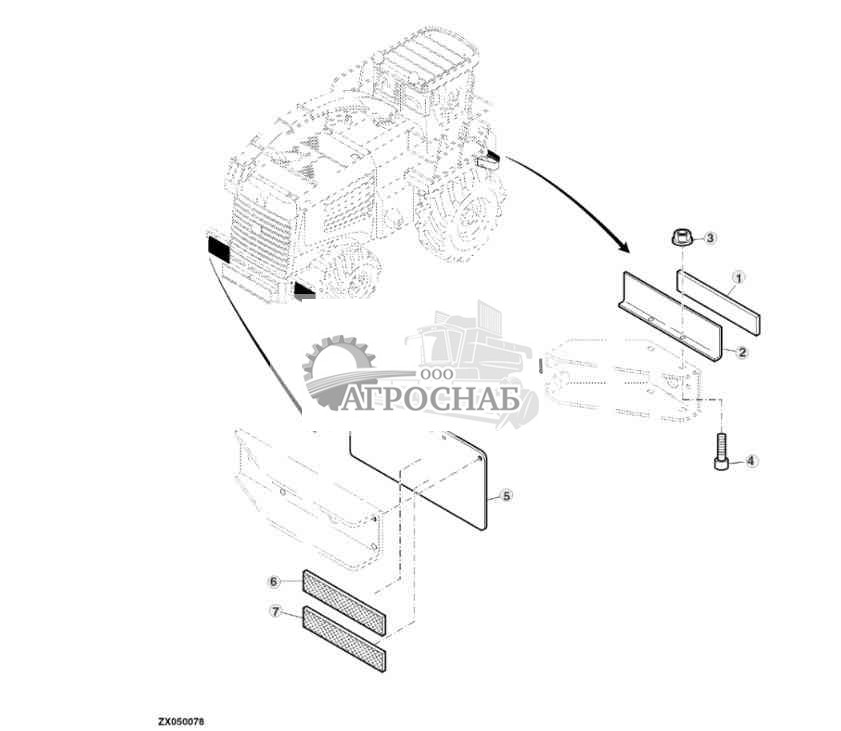 3
1
2
ООО
АГРОСНАБ
4
5
6
7
ZX050078